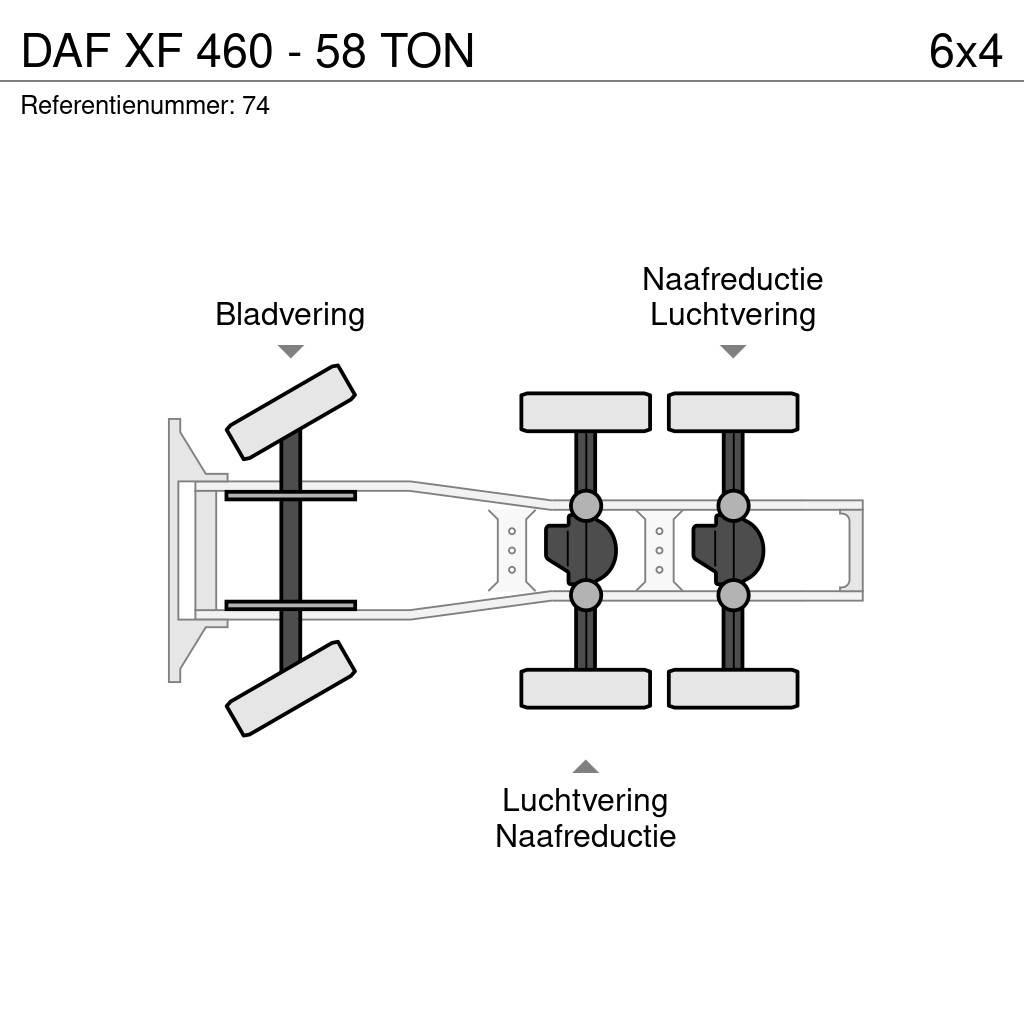 DAF XF 460 - 58 TON

6x4

Referentienummer: 74

Bladvering

Naafreductie
Luchtvering

Luchtvering
Naafreductie