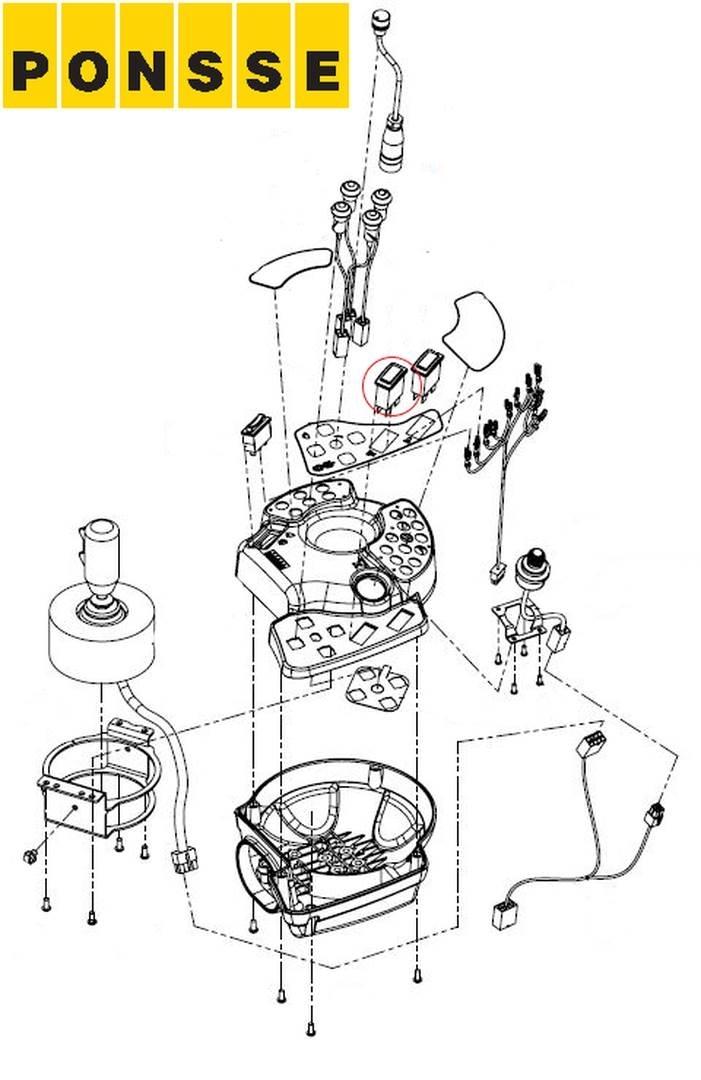 PONSSE